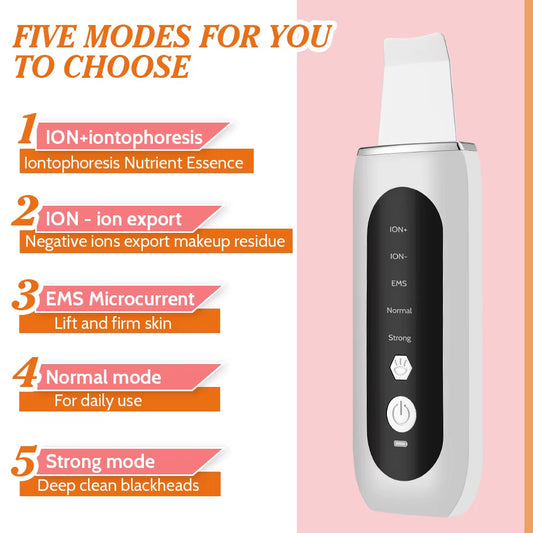 FIVE MODES FOR YOU TO CHOOSE

1 ION+iontophoresis
Iontophoresis Nutrient Essence

2 ION - ion export
Negative ions export makeup residue

3 EMS Microcurrent
Lift and firm skin

4 Normal mode
For daily use

5 Strong mode
Deep clean blackheads

ION+
ION-
EMS
Normal
Strong